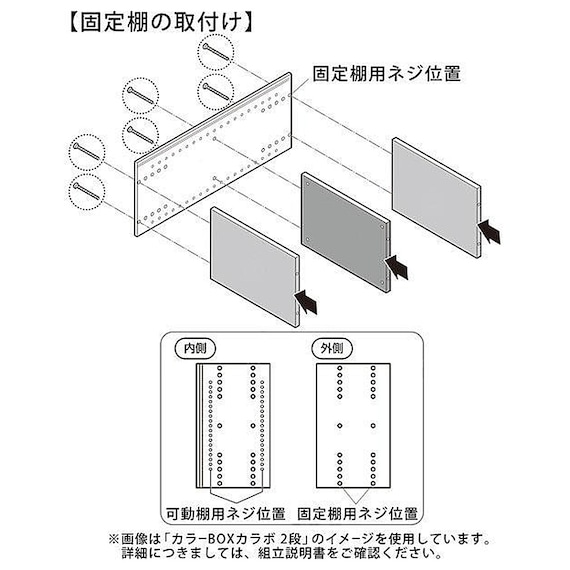 【固定棚の取付け】

固定棚用ネジ位置

内側

外側

可動棚用ネジ位置

固定棚用ネジ位置

※画像は「カラーBOXカラボ 2段」のイメージを使用しています。
詳細につきましては、組立説明書をご確認ください。