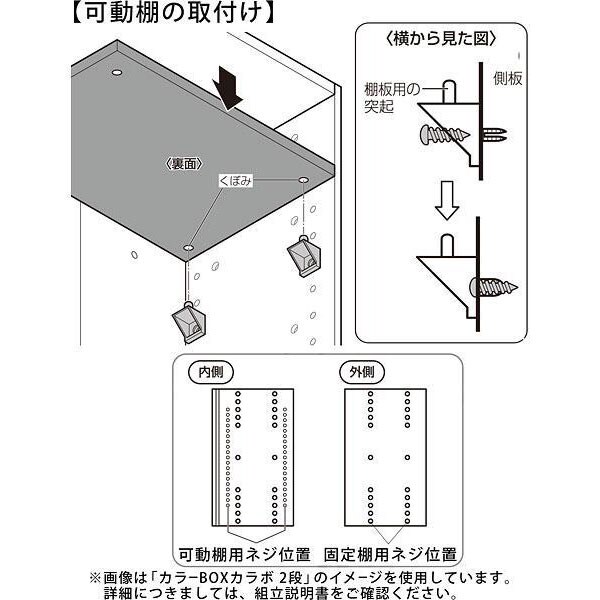 【可動棚の取付け】

〈裏面〉

くぼみ

〈横から見た図〉

棚板用の突起

側板

内側

外側

可動棚用ネジ位置　固定棚用ネジ位置

※画像は「カラーBOXカラボ 2段」のイメージを使用しています。
詳細につきましては、組立説明書をご確認ください。