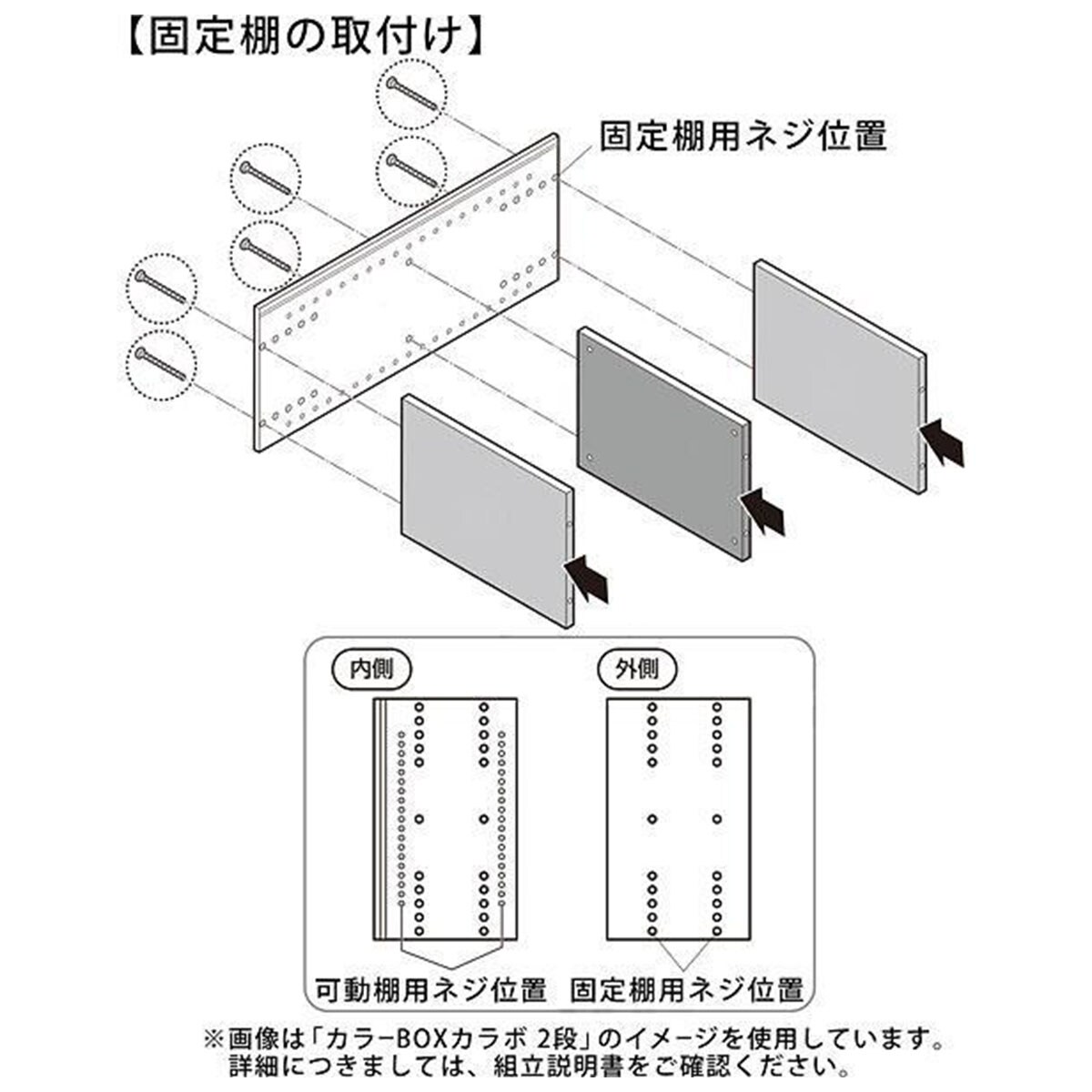 【固定棚の取付け】

固定棚用ネジ位置

内側

外側

可動棚用ネジ位置　固定棚用ネジ位置

※画像は「カラーBOXカラボ 2段」のイメージを使用しています。
詳細につきましては、組立説明書をご確認ください。