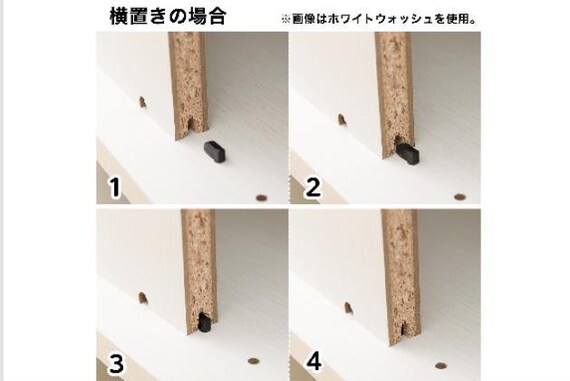 横置きの場合

※画像はホワイトウォッシュを使用。

1

2

3

4