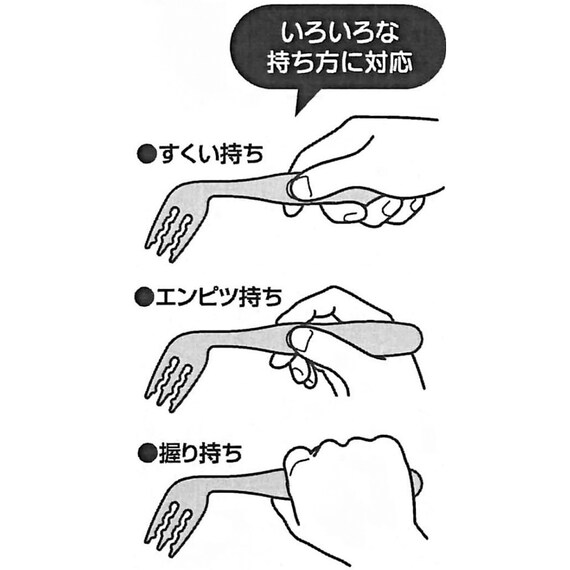 いろいろな
持ち方に対応

●すくい持ち

●エンピツ持ち

●握り持ち