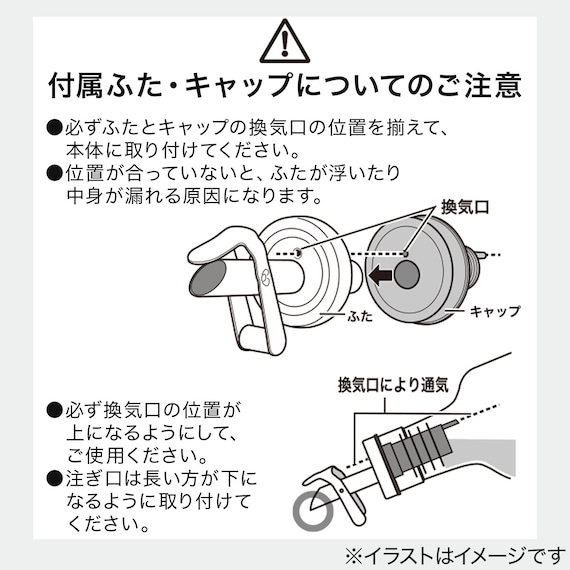 付属ふた・キャップについてのご注意

●必ずふたとキャップの換気口の位置を揃えて、本体に取り付けてください。
●位置が合っていないと、ふたが浮いたり中身が漏れる原因になります。

換気口

ふた

キャップ

換気口により通気

●必ず換気口の位置が上になるようにして、ご使用ください。
●注ぎ口は長い方が下になるように取り付けてください。

※イラストはイメージです