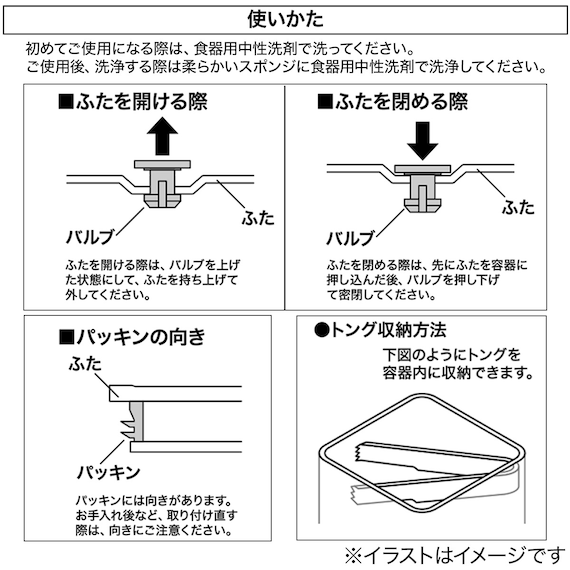 使いかた

初めてご使用になる際は、食器用中性洗剤で洗ってください。
ご使用後、洗浄する際は柔らかいスポンジに食器用中性洗剤で洗浄してください。

■ふたを開ける際

ふた

バルブ

ふたを開ける際は、バルブを上げた状態にして、ふたを持ち上げて外してください。

■ふたを閉める際

ふた

バルブ

ふたを閉める際は、先にふたを容器に押し込んだ後、バルブを押し下げて密閉してください。

■パッキンの向き

ふた

パッキン

パッキンには向きがあります。お手入れ後など、取り付け直す際は、向きにご注意ください。

●トング収納方法

下図のようにトングを容器内に収納できます。

※イラストはイメージです