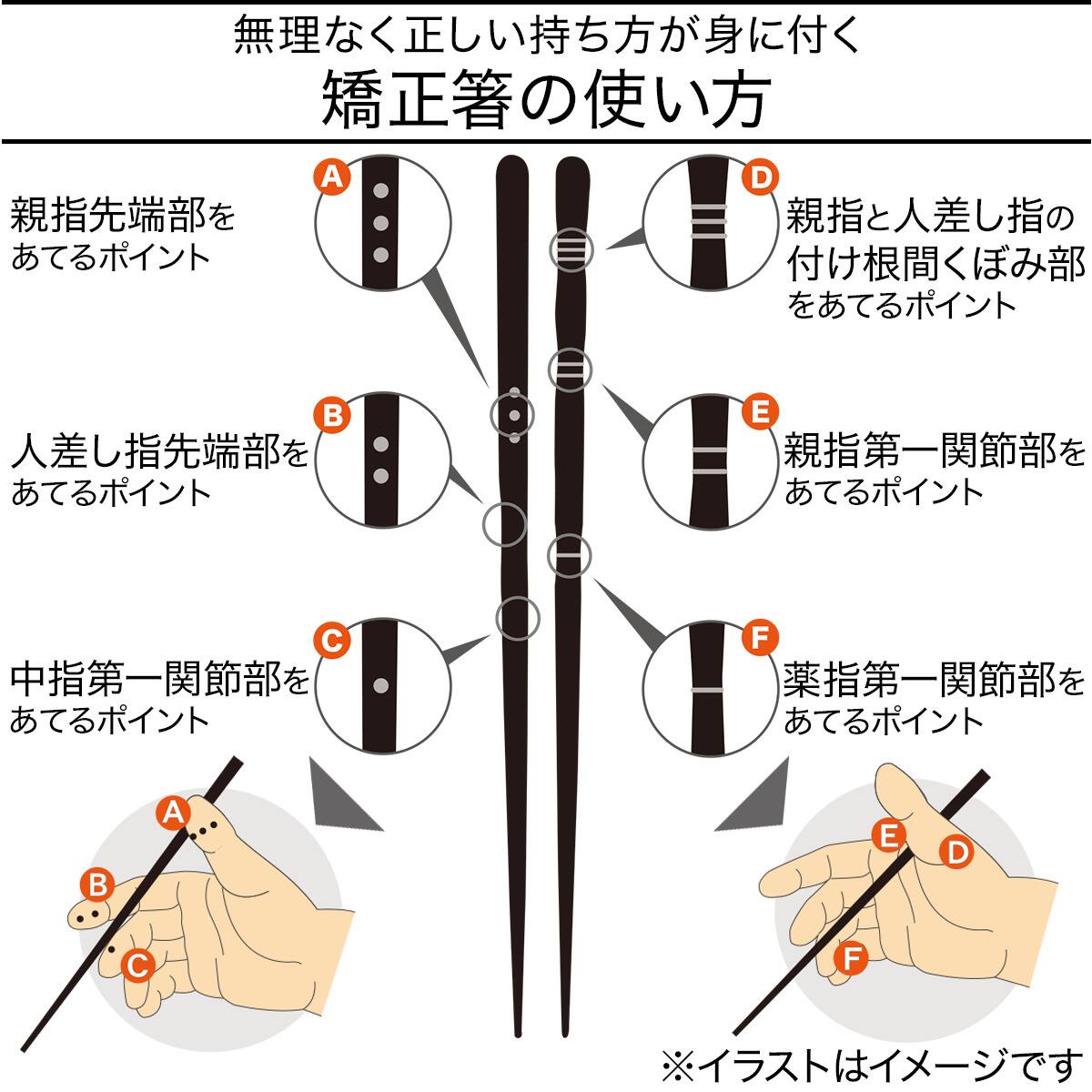 無理なく正しい持ち方が身に付く
矯正箸の使い方

A
親指先端部をあてるポイント

B
人差し指先端部をあてるポイント

C
中指第一関節部をあてるポイント

D
親指と人差し指の付け根間くぼみ部をあてるポイント

E
親指第一関節部をあてるポイント

F
薬指第一関節部をあてるポイント

A
B
C

E
D
F

※イラストはイメージです