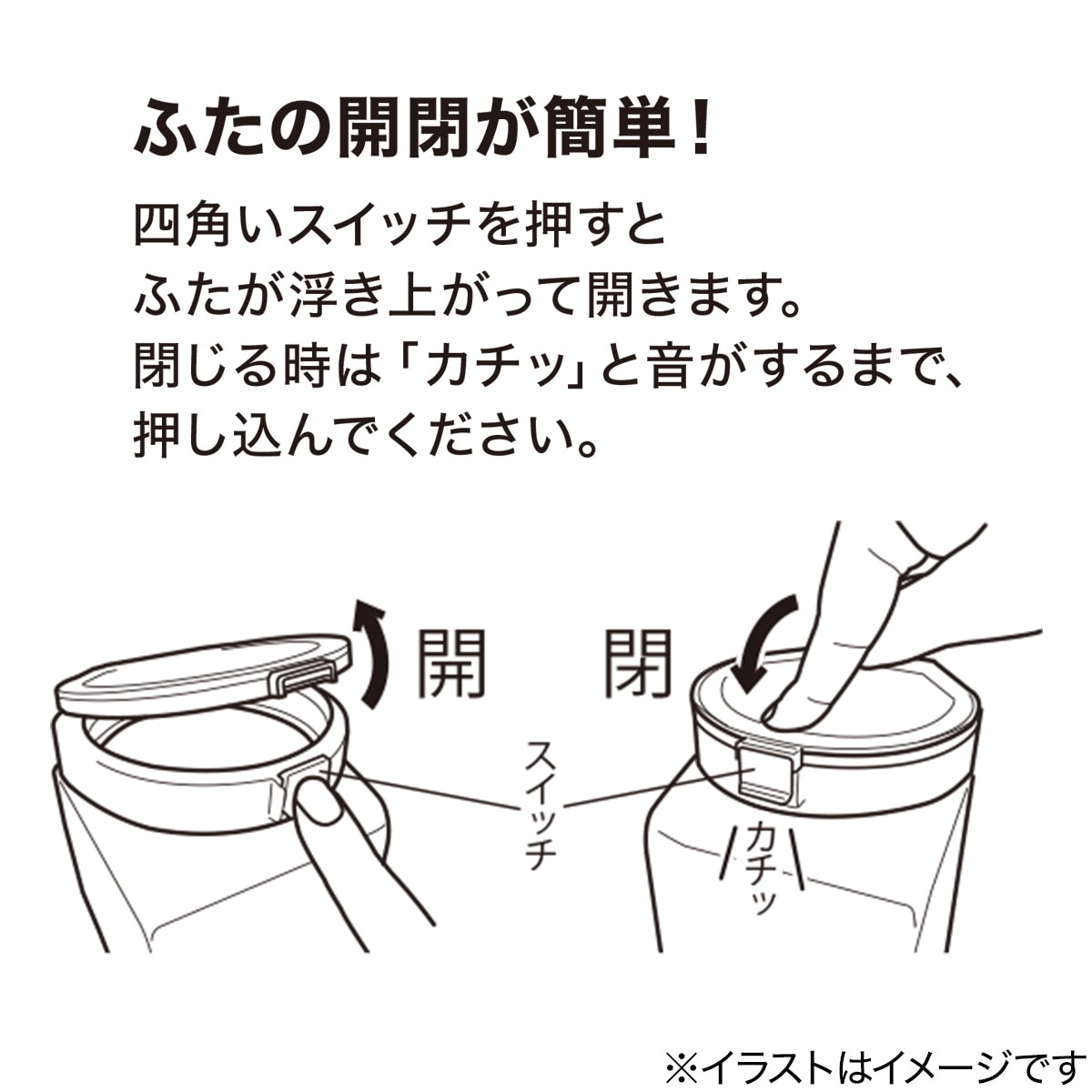 ふたの開閉が簡単！

四角いスイッチを押すと
ふたが浮き上がって開きます。
閉じる時は「カチッ」と音がするまで、
押し込んでください。

開

閉

スイッチ

カチッ

※イラストはイメージです