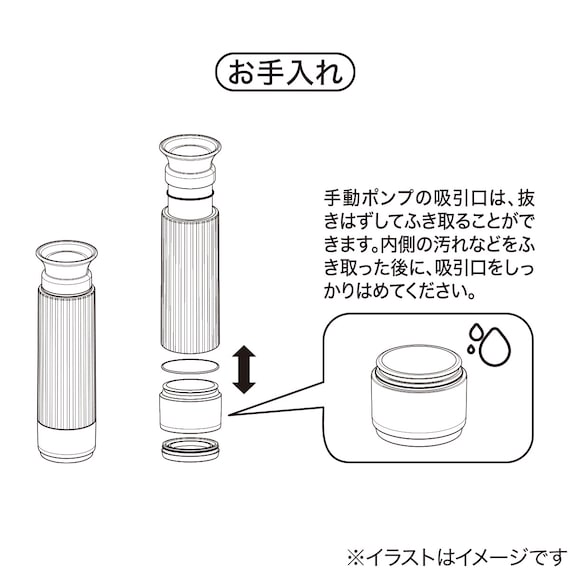 お手入れ

手動ポンプの吸引口は、抜きはずしてふき取ることができます。内側の汚れなどをふき取った後に、吸引口をしっかりはめてください。

※イラストはイメージです