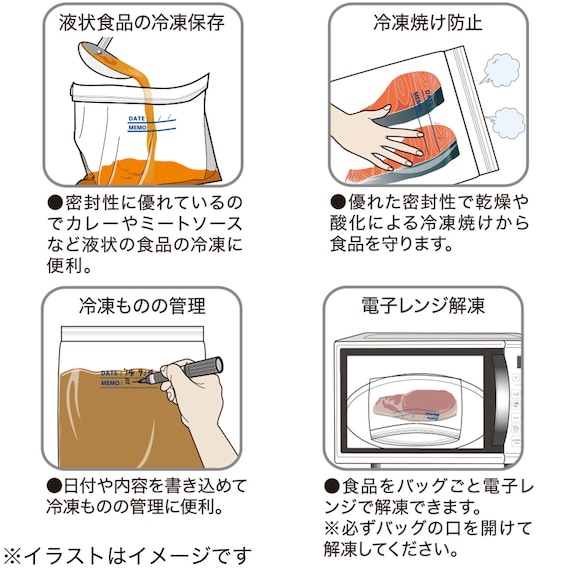 液状食品の冷凍保存

DATE
MEMO

●密封性に優れているのでカレーやミートソースなど液状の食品の冷凍に便利。

冷凍焼け防止

DATE
MEMO

●優れた密封性で乾燥や酸化による冷凍焼けから食品を守ります。

冷凍ものの管理

DATE
MEMO

●日付や内容を書き込めて冷凍ものの管理に便利。

電子レンジ解凍

●食品をバッグごと電子レンジで解凍できます。
※必ずバッグの口を開けて解凍してください。

※イラストはイメージです