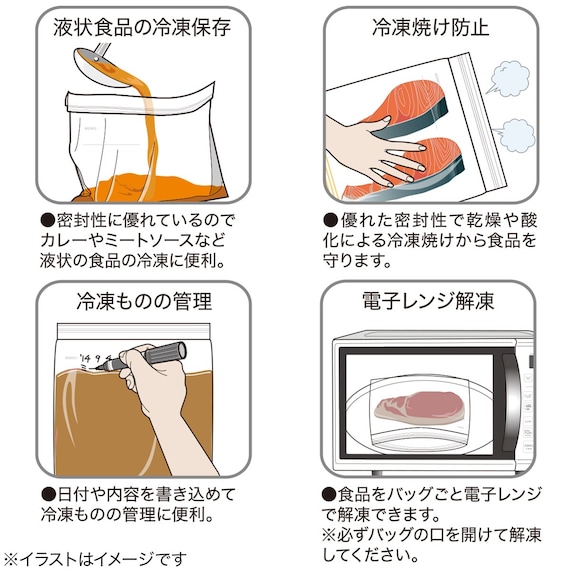 液状食品の冷凍保存

●密封性に優れているのでカレーやミートソースなど液状の食品の冷凍に便利。

冷凍焼け防止

●優れた密封性で乾燥や酸化による冷凍焼けから食品を守ります。

冷凍ものの管理

14 9

●日付や内容を書き込めて冷凍ものの管理に便利。

電子レンジ解凍

●食品をバッグごと電子レンジで解凍できます。
※必ずバッグの口を開けて解凍してください。

※イラストはイメージです