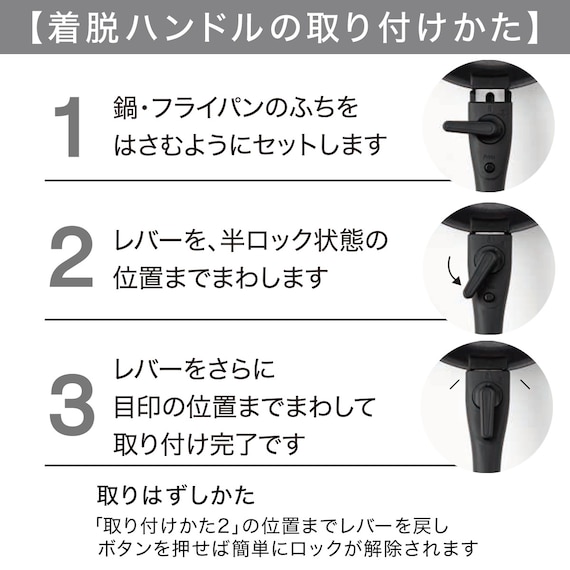 【着脱ハンドルの取り付けかた】

1 鍋・フライパンのふちをはさむようにセットします

2 レバーを、半ロック状態の位置までまわします

3 レバーをさらに目印の位置までまわして取り付け完了です

取りはずしかた

「取り付けかた2」の位置までレバーを戻しボタンを押せば簡単にロックが解除されます