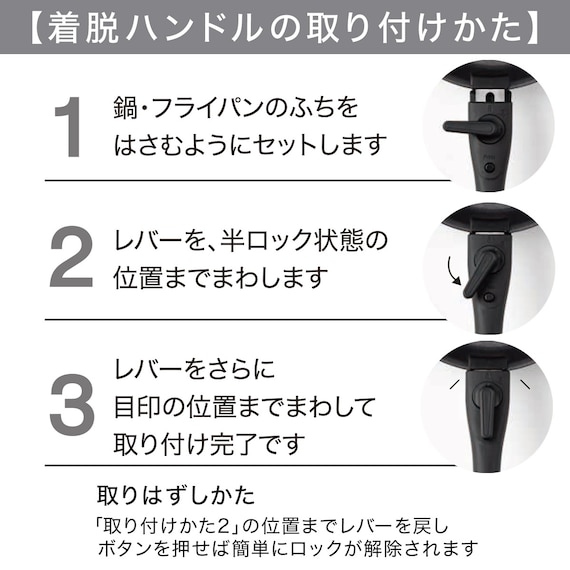 【着脱ハンドルの取り付けかた】

1 鍋・フライパンのふちをはさむようにセットします

2 レバーを、半ロック状態の位置までまわします

3 レバーをさらに目印の位置までまわして取り付け完了です

取りはずしかた

「取り付けかた2」の位置までレバーを戻しボタンを押せば簡単にロックが解除されます