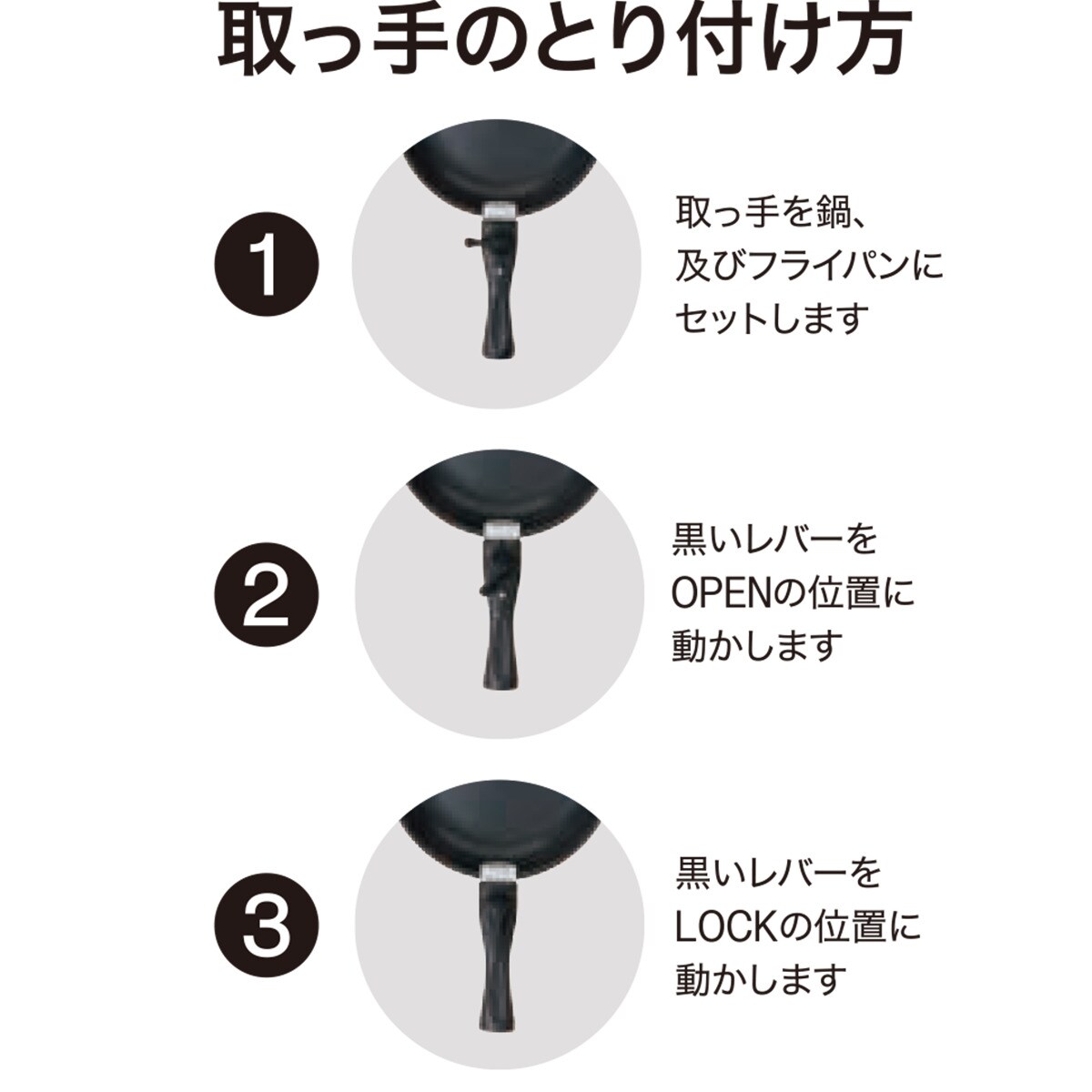 取っ手のとり付け方

1

取っ手を鍋、及びフライパンにセットします

2

黒いレバーをOPENの位置に動かします

3

黒いレバーをLOCKの位置に動かします