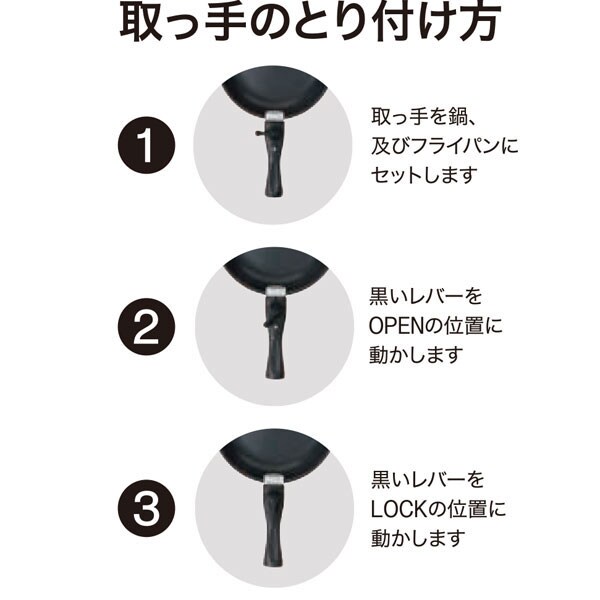 取っ手のとり付け方

1

取っ手を鍋、及びフライパンにセットします

2

黒いレバーをOPENの位置に動かします

3

黒いレバーをLOCKの位置に動かします