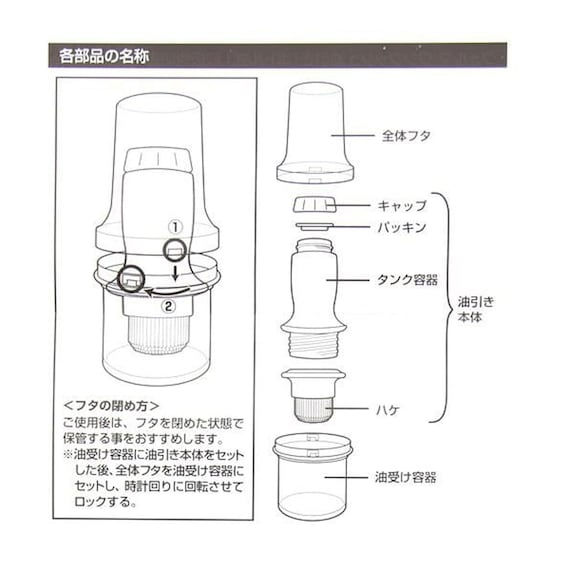 各部品の名称

①

②

<フタの閉め方>
ご使用後は、フタを閉めた状態で保管する事をおすすめします。
※油受け容器に油引き本体をセットした後、全体フタを油受け容器にセットし、時計回りに回転させてロックする。

全体フタ

キャップ

パッキン

タンク容器

油引き本体

ハケ

油受け容器