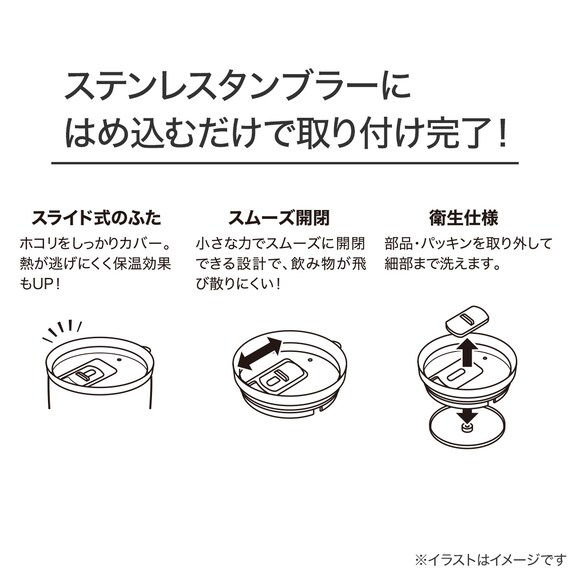 ステンレスタンブラーに
はめ込むだけで取り付け完了！

スライド式のふた
ホコリをしっかりカバー。熱が逃げにくく保温効果もUP！

スムーズ開閉
小さな力でスムーズに開閉できる設計で、飲み物が飛び散りにくい！

衛生仕様
部品・パッキンを取り外して細部まで洗えます。

※イラストはイメージです