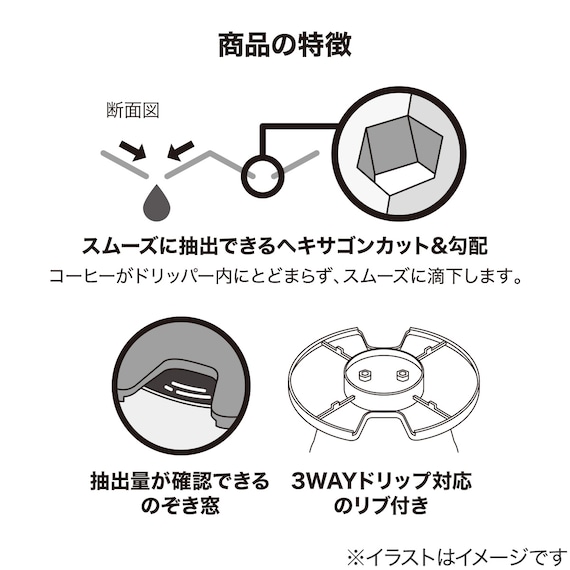 商品の特徴

断面図

スムーズに抽出できるヘキサゴンカット&勾配
コーヒーがドリッパー内にとどまらず、スムーズに滴下します。

抽出量が確認できるのぞき窓

3WAYドリップ対応のリブ付き

※イラストはイメージです