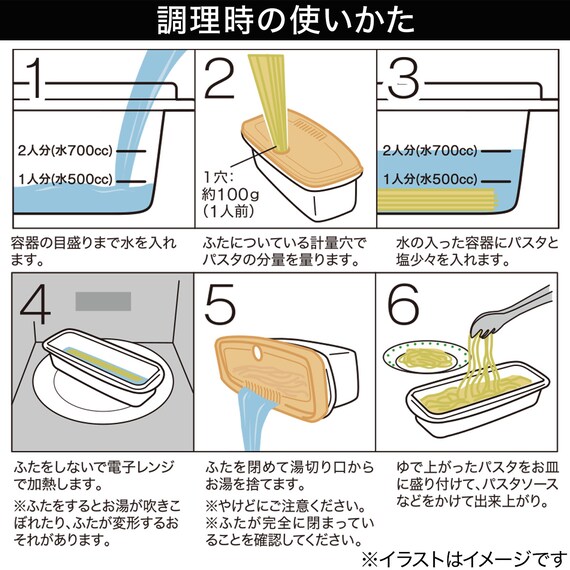 調理時の使いかた

1

2人分(水700cc)
1人分(水500cc)

容器の目盛りまで水を入れます。

2

1穴:
約100g
(1人前)

ふたについている計量穴でパスタの分量を量ります。

3

2人分(水700cc)
1人分(水500cc)

水の入った容器にパスタと塩少々を入れます。

4

ふたをしないで電子レンジで加熱します。
※ふたをするとお湯が吹きこぼれたり、ふたが変形するおそれがあります。

5

ふたを閉めて湯切り口からお湯を捨てます。
※やけどにご注意ください。
※ふたが完全に閉まっていることを確認してください。

6

ゆで上がったパスタをお皿に盛り付けて、パスタソースなどをかけて出来上がり。

※イラストはイメージです