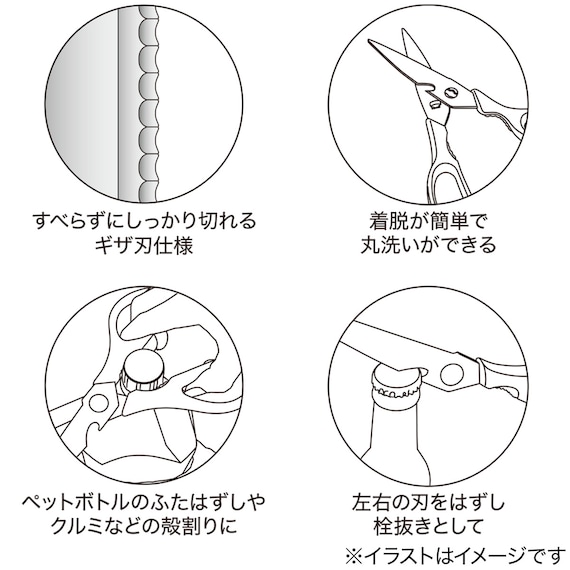 すべらずにしっかり切れる
ギザ刃仕様

着脱が簡単で
丸洗いができる

ペットボトルのふたはずしや
クルミなどの殻割りに

左右の刃をはずし
栓抜きとして

※イラストはイメージです