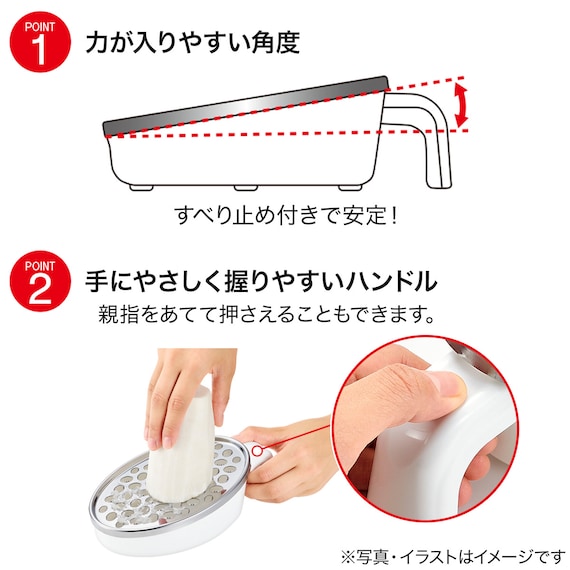 POINT 1 力が入りやすい角度

すべり止め付きで安定！

POINT 2 手にやさしく握りやすいハンドル

親指をあてて押さえることもできます。

※写真・イラストはイメージです