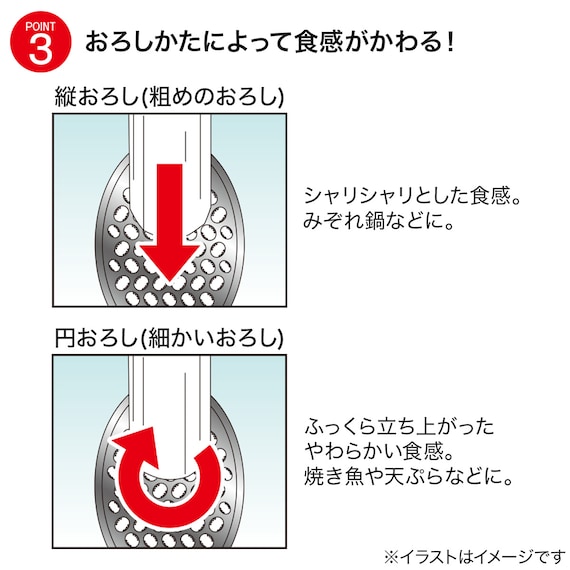 POINT 3 おろしかたによって食感がかわる！

縦おろし(粗めのおろし)

シャリシャリとした食感。
みぞれ鍋などに。

円おろし(細かいおろし)

ふっくら立ち上がった
やわらかい食感。
焼き魚や天ぷらなどに。

※イラストはイメージです