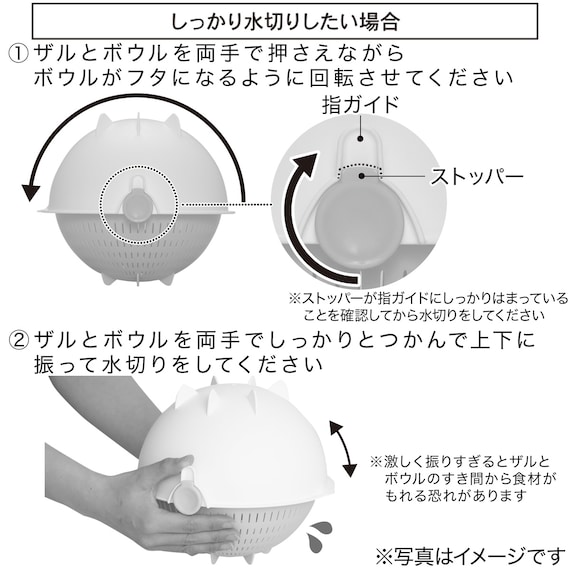 しっかり水切りしたい場合

① ザルとボウルを両手で押さえながらボウルがフタになるように回転させてください

指ガイド

ストッパー

※ストッパーが指ガイドにしっかりはまっていることを確認してから水切りをしてください

② ザルとボウルを両手でしっかりとつかんで上下に振って水切りをしてください

※激しく振りすぎるとザルとボウルのすき間から食材がもれる恐れがあります

※写真はイメージです