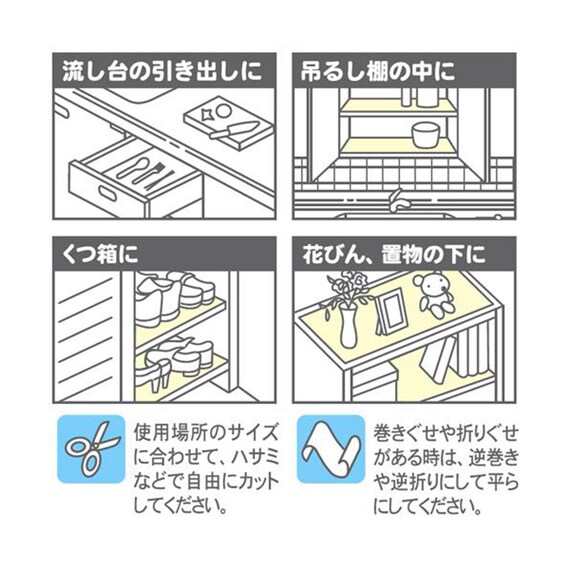 流し台の引き出しに

吊るし棚の中に

くつ箱に

花びん、置物の下に

使用場所のサイズに合わせて、ハサミなどで自由にカットしてください。

巻きぐせや折りぐせがある時は、逆巻きや逆折りにして平らにしてください。