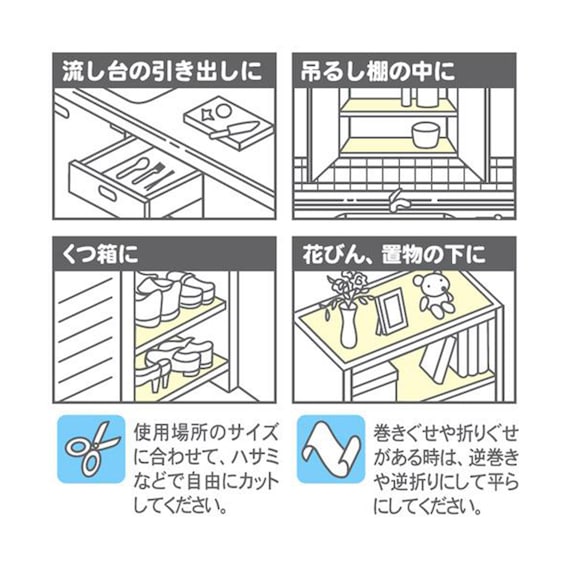 流し台の引き出しに

吊るし棚の中に

くつ箱に

花びん、置物の下に

使用場所のサイズに合わせて、ハサミなどで自由にカットしてください。

巻きぐせや折りぐせがある時は、逆巻きや逆折りにして平らにしてください。