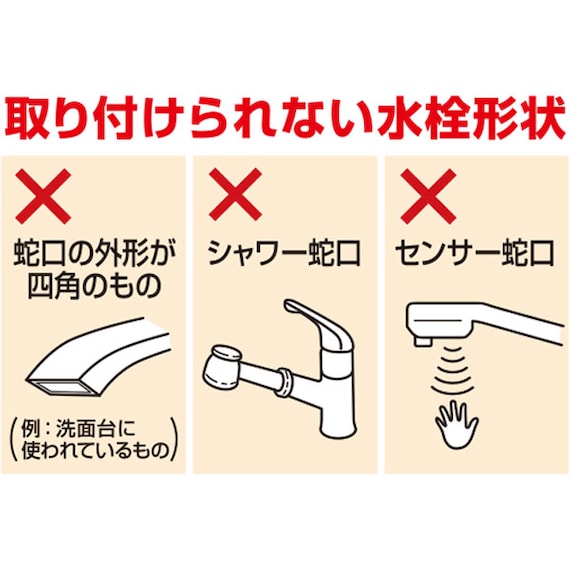 取り付けられない水栓形状

×
蛇口の外形が四角のもの

(例：洗面台に使われているもの)

×
シャワー蛇口

×
センサー蛇口