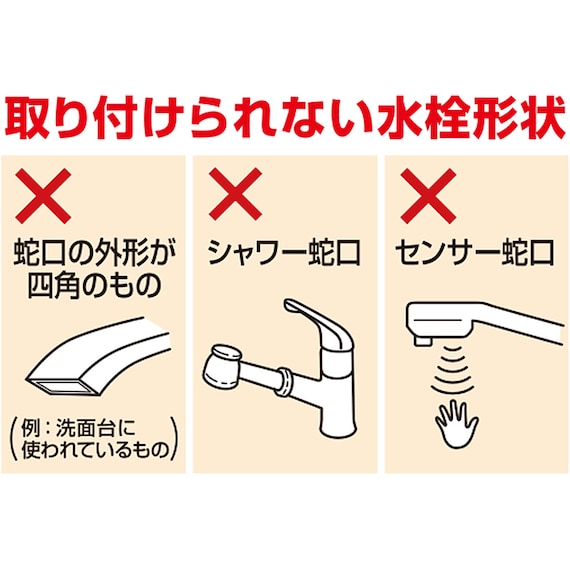 取り付けられない水栓形状

×
蛇口の外形が四角のもの

(例：洗面台に使われているもの)

×
シャワー蛇口

×
センサー蛇口