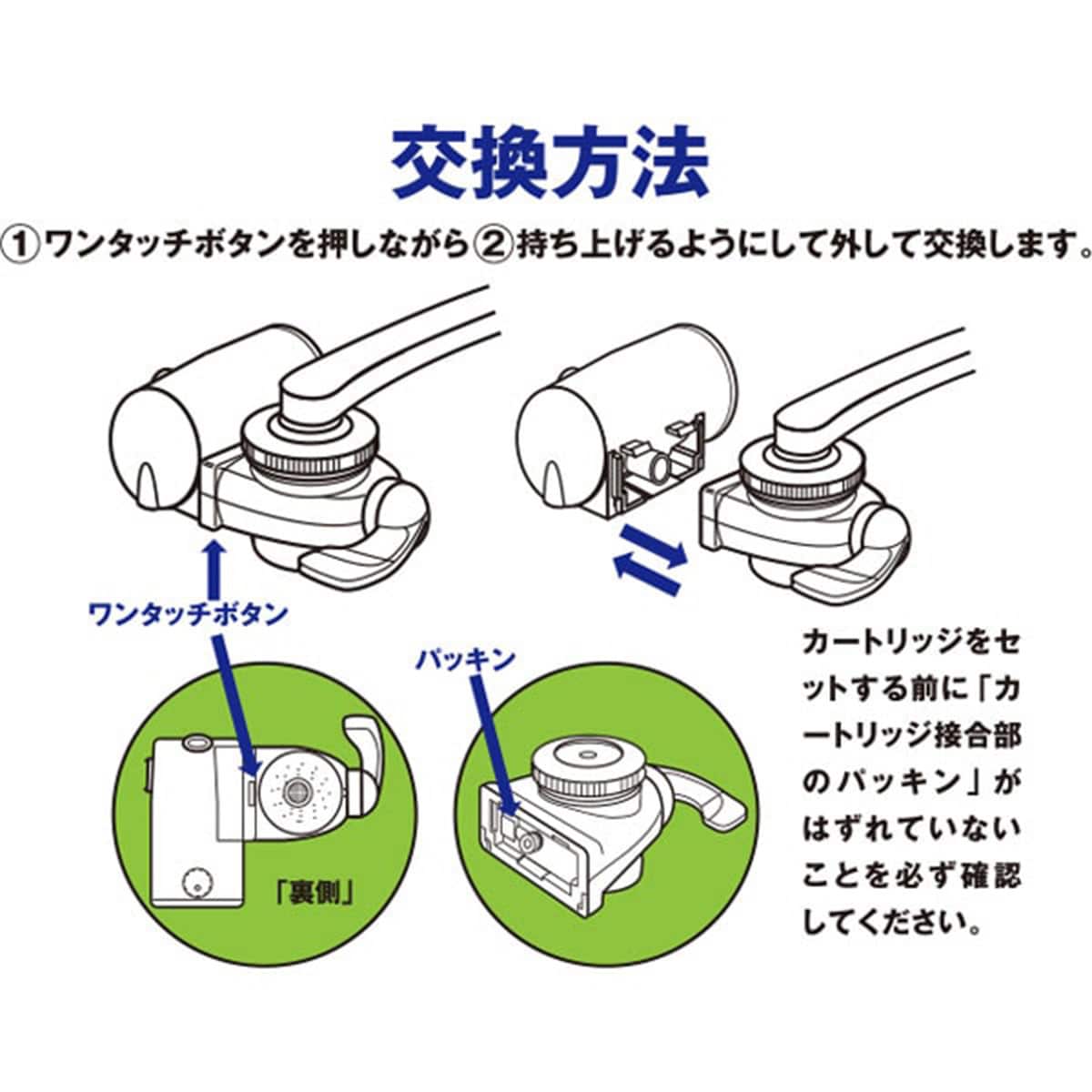 交換方法

①ワンタッチボタンを押しながら②持ち上げるようにして外して交換します。

ワンタッチボタン

パッキン

「裏側」

カートリッジをセットする前に「カートリッジ接合部のパッキン」がはずれていないことを必ず確認してください。