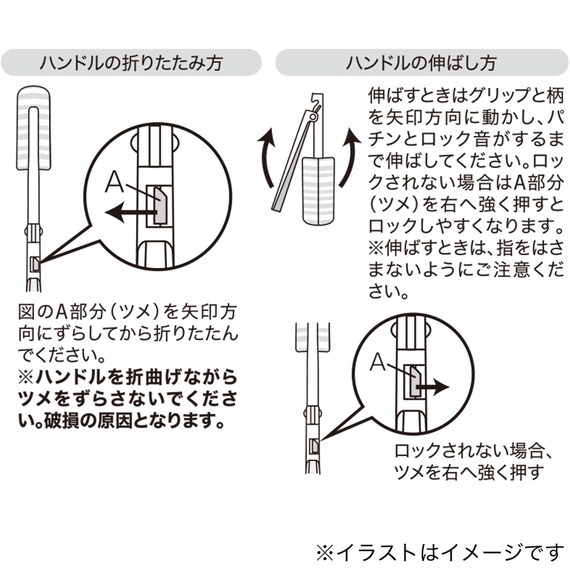 ハンドルの折りたたみ方

A

図のA部分（ツメ）を矢印方向にずらしてから折りたたんでください。
※ハンドルを折曲げながらツメをずらさないでください。破損の原因となります。

ハンドルの伸ばし方

伸ばすときはグリップと柄を矢印方向に動かし、パチンとロック音がするまで伸ばしてください。ロックされない場合はA部分（ツメ）を右へ強く押すとロックしやすくなります。
※伸ばすときは、指をはさまないようにご注意ください。

A

ロックされない場合、ツメを右へ強く押す

※イラストはイメージです