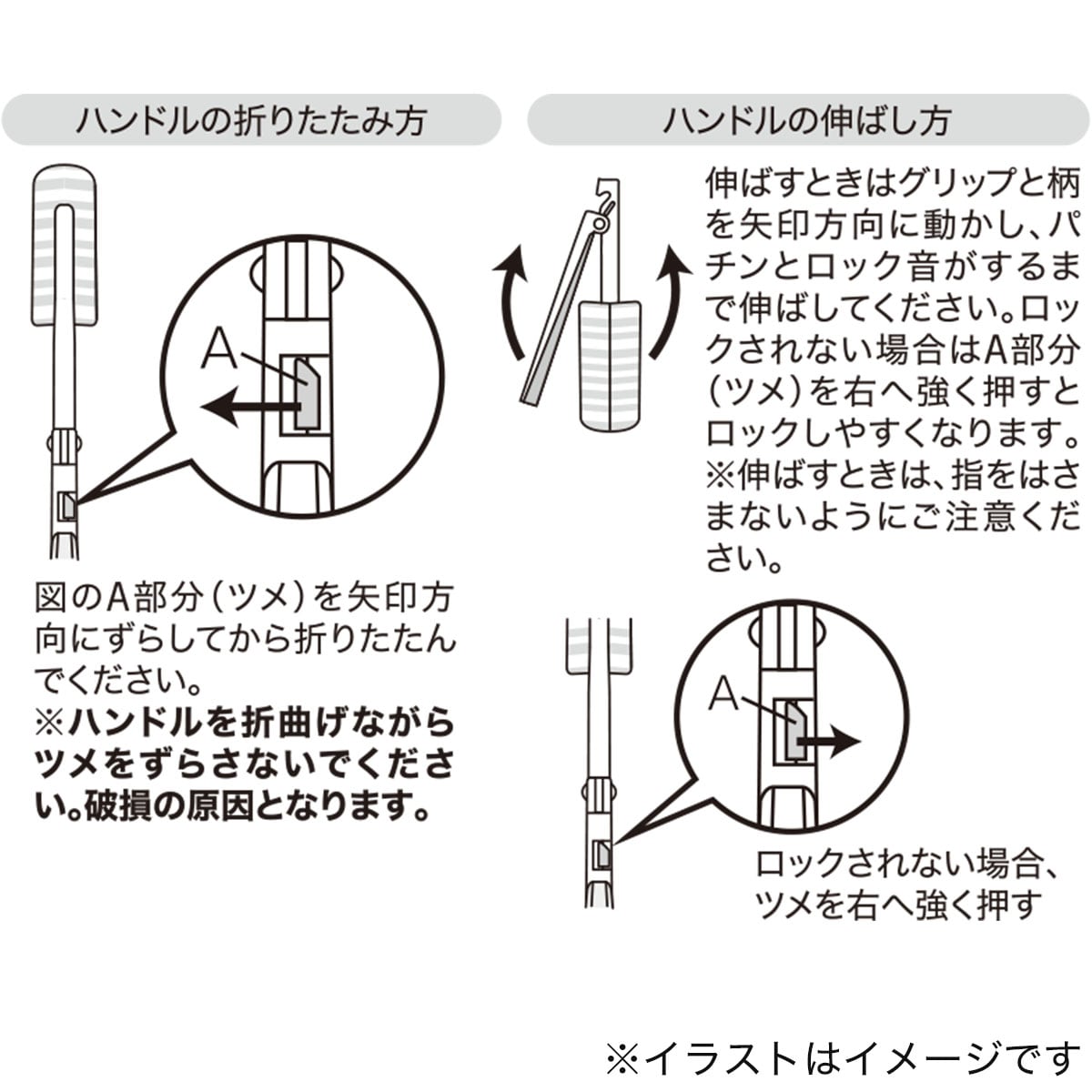 ハンドルの折りたたみ方

A

図のA部分（ツメ）を矢印方向にずらしてから折りたたんでください。
※ハンドルを折曲げながらツメをずらさないでください。破損の原因となります。

ハンドルの伸ばし方

伸ばすときはグリップと柄を矢印方向に動かし、パチンとロック音がするまで伸ばしてください。ロックされない場合はA部分（ツメ）を右へ強く押すとロックしやすくなります。
※伸ばすときは、指をはさまないようにご注意ください。

A

ロックされない場合、ツメを右へ強く押す

※イラストはイメージです