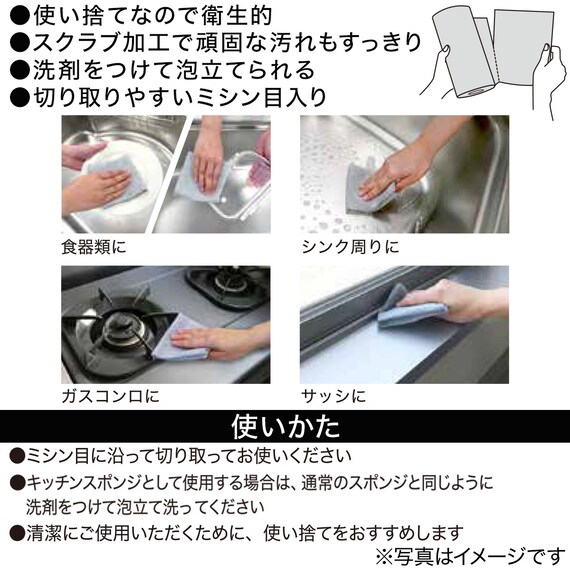 ●使い捨てなので衛生的
●スクラブ加工で頑固な汚れもすっきり
●洗剤をつけて泡立てられる
●切り取りやすいミシン目入り

食器類に

シンク周りに

ガスコンロに

サッシに

使いかた

●ミシン目に沿って切り取ってお使いください
●キッチンスポンジとして使用する場合は、通常のスポンジと同じように洗剤をつけて泡立て洗ってください
●清潔にご使用いただくために、使い捨てをおすすめします

※写真はイメージです