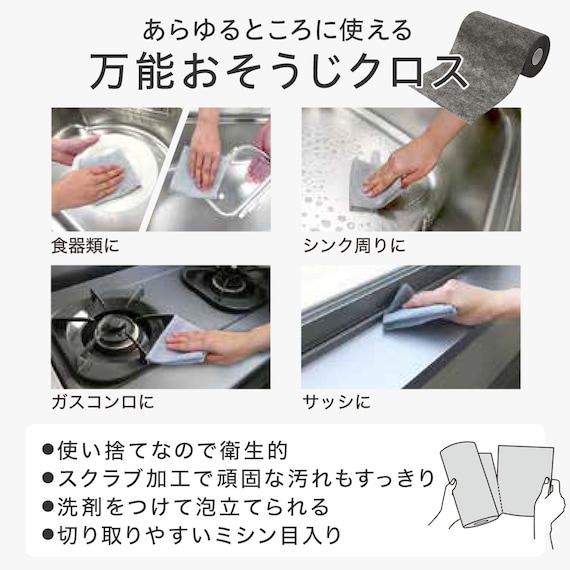 あらゆるところに使える
万能おそうじクロス

食器類に

シンク周りに

ガスコンロに

サッシに

●使い捨てなので衛生的
●スクラブ加工で頑固な汚れもすっきり
●洗剤をつけて泡立てられる
●切り取りやすいミシン目入り