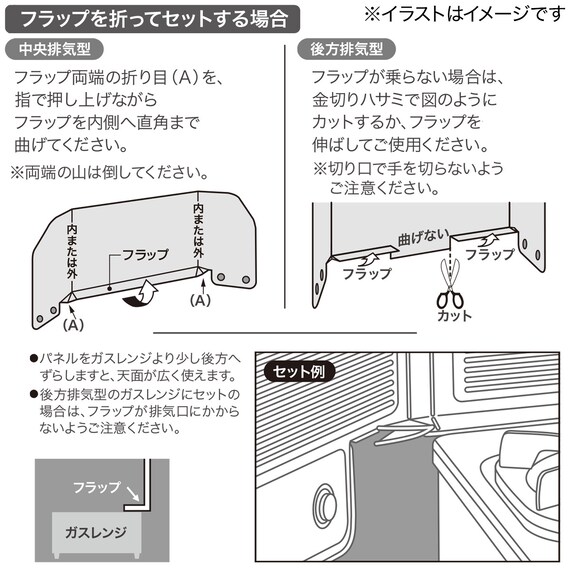 フラップを折ってセットする場合

※イラストはイメージです

中央排気型

フラップ両端の折り目（A）を、指で押し上げながらフラップを内側へ直角まで曲げてください。

※両端の山は倒してください。

内または外

フラップ

内または外

（A）

（A）

後方排気型

フラップが乗らない場合は、金切りハサミで図のようにカットするか、フラップを伸ばしてご使用ください。

※切り口で手を切らないようご注意ください。

曲げない

フラップ

フラップ

カット

●パネルをガスレンジより少し後方へずらしますと、天面が広く使えます。

●後方排気型のガスレンジにセットの場合は、フラップが排気口にかからないようご注意ください。

フラップ

ガスレンジ

セット例