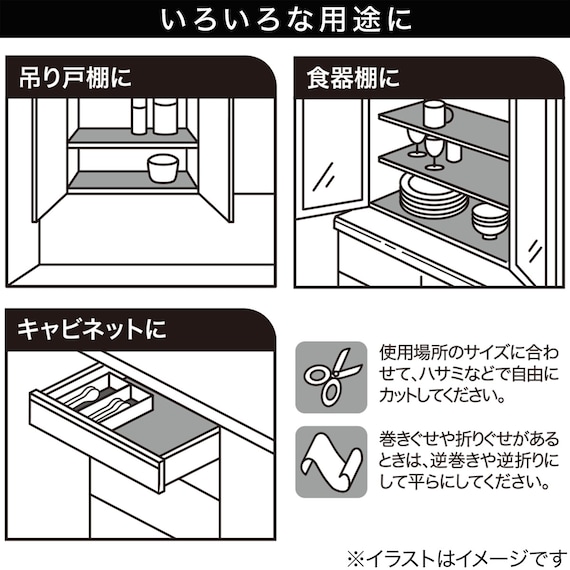 いろいろな用途に

吊り戸棚に

食器棚に

キャビネットに

使用場所のサイズに合わせて、ハサミなどで自由にカットしてください。

巻きぐせや折りぐせがあるときは、逆巻きや逆折りにして平らにしてください。

※イラストはイメージです