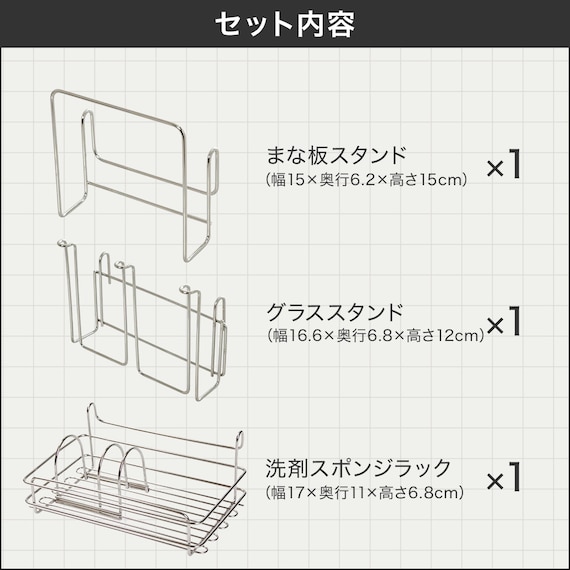 セット内容

まな板スタンド
(幅15×奥行6.2×高さ15cm)
×1

グラススタンド
(幅16.6×奥行6.8×高さ12cm)
×1

洗剤スポンジラック
(幅17×奥行11×高さ6.8cm)
×1