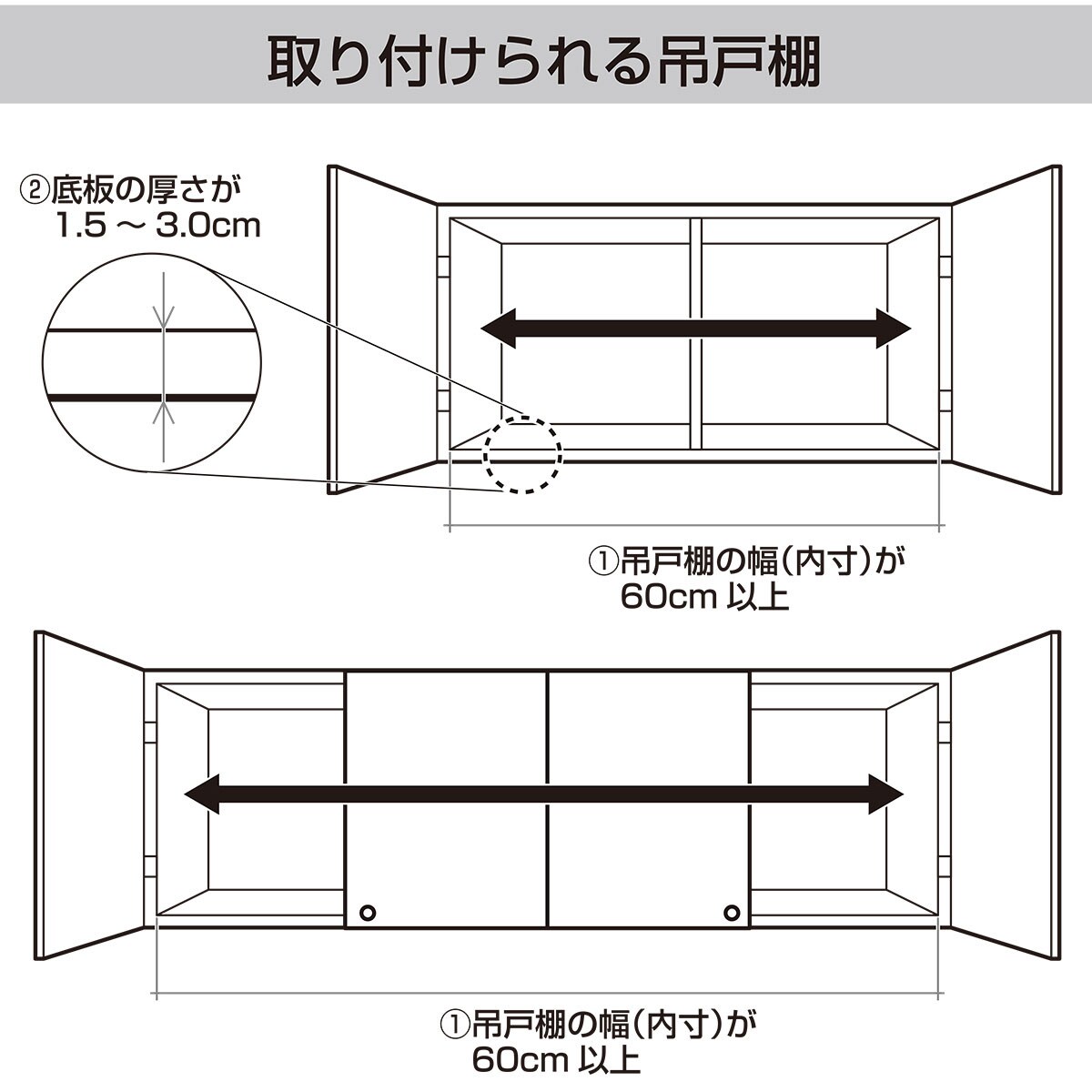 取り付けられる吊戸棚

②底板の厚さが
1.5 ～ 3.0cm

①吊戸棚の幅(内寸)が
60cm 以上

①吊戸棚の幅(内寸)が
60cm 以上