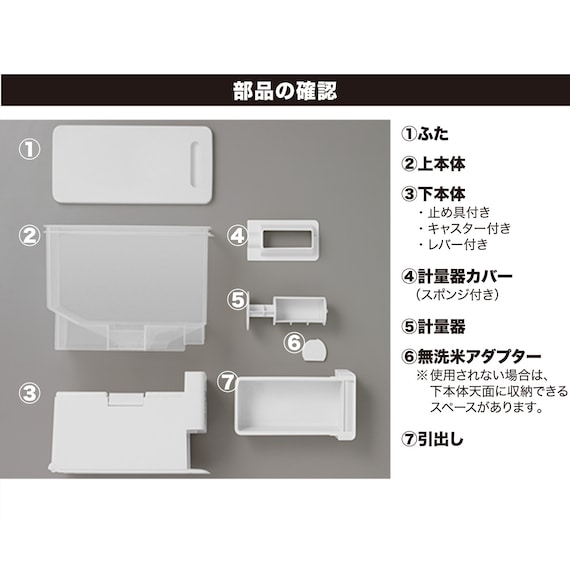 部品の確認

①
②
③
④
⑤
⑥
⑦

①ふた

②上本体

③下本体
・止め具付き
・キャスター付き
・レバー付き

④計量器カバー
（スポンジ付き）

⑤計量器

⑥無洗米アダプター
※使用されない場合は、下本体天面に収納できるスペースがあります。

⑦引出し