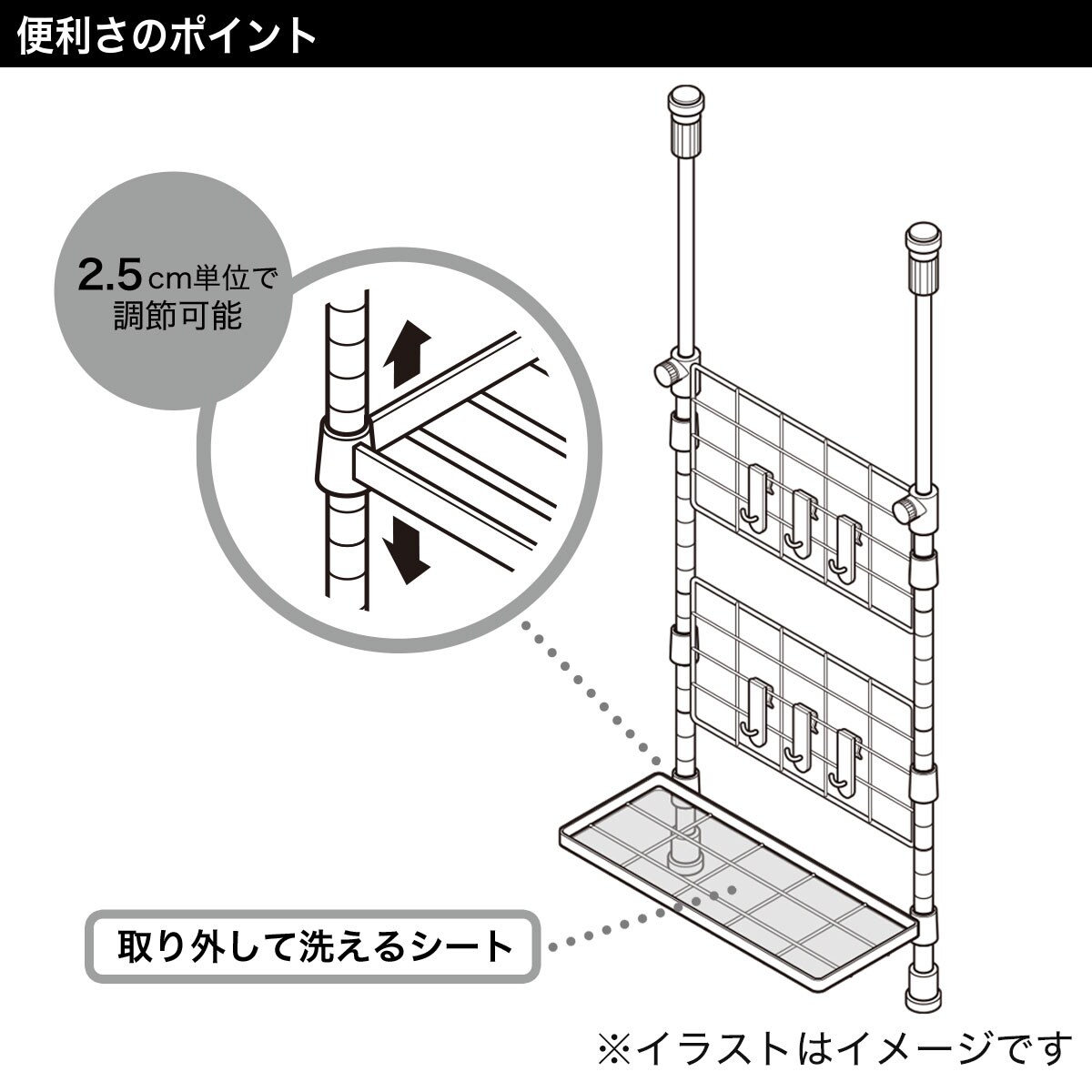 便利さのポイント

2.5cm単位で調節可能

取り外して洗えるシート

※イラストはイメージです