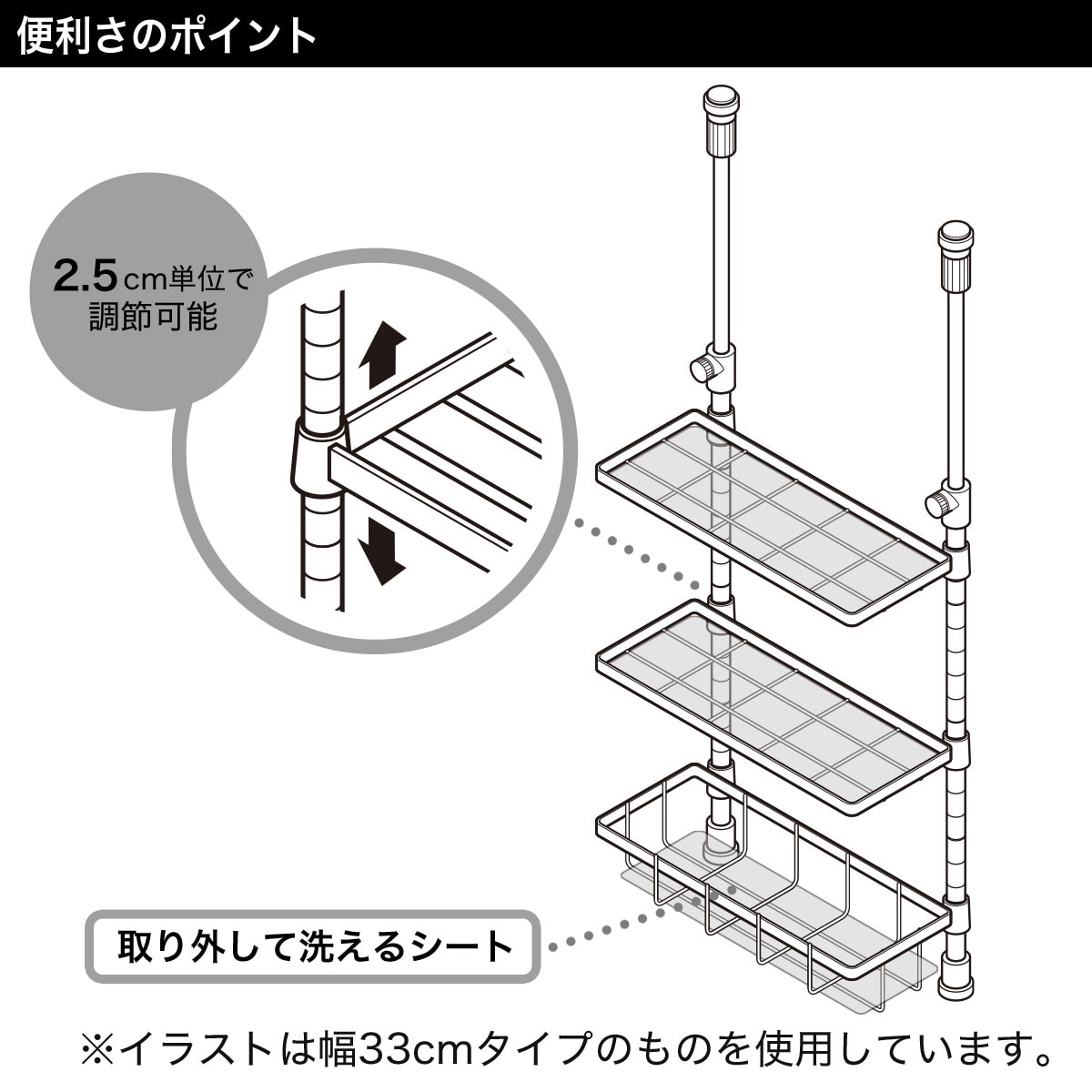 便利さのポイント

2.5cm単位で調節可能

取り外して洗えるシート

※イラストは幅33cmタイプのものを使用しています。