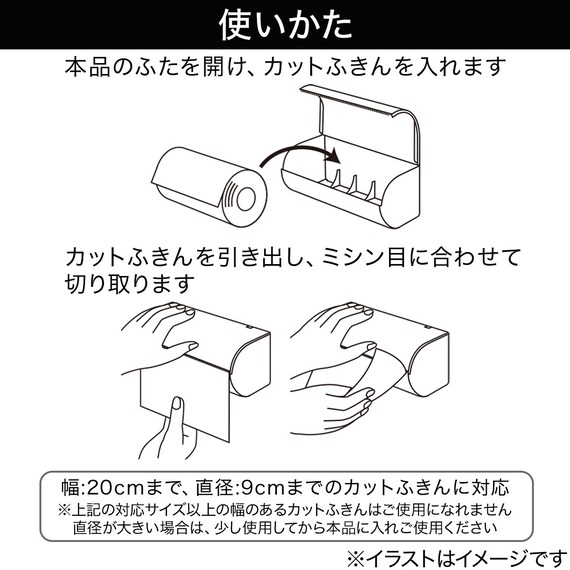 使いかた

本品のふたを開け、カットふきんを入れます

カットふきんを引き出し、ミシン目に合わせて切り取ります

幅:20cmまで、直径:9cmまでのカットふきんに対応
※上記の対応サイズ以上の幅のあるカットふきんはご使用になれません
直径が大きい場合は、少し使用してから本品に入れご使用ください

※イラストはイメージです