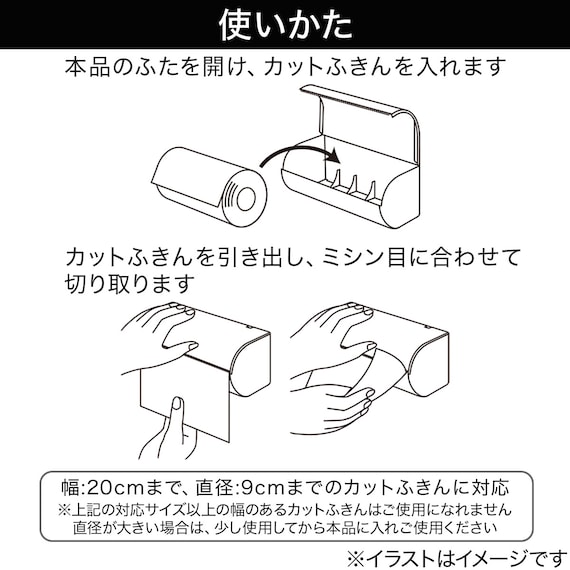 使いかた

本品のふたを開け、カットふきんを入れます

カットふきんを引き出し、ミシン目に合わせて切り取ります

幅:20cmまで、直径:9cmまでのカットふきんに対応
※上記の対応サイズ以上の幅のあるカットふきんはご使用になれません
直径が大きい場合は、少し使用してから本品に入れご使用ください

※イラストはイメージです