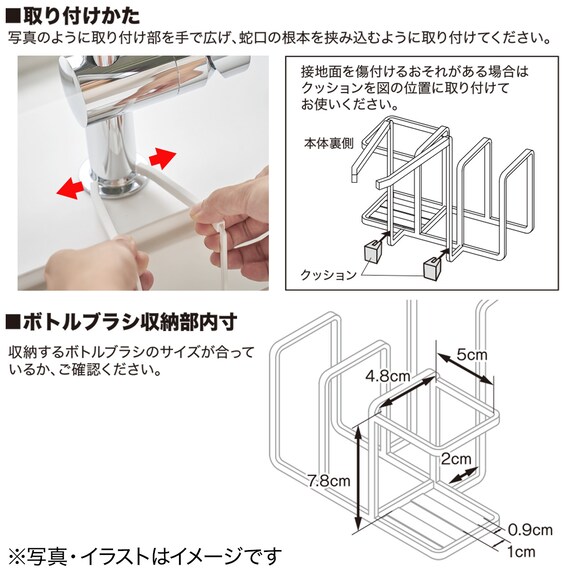 ■取り付けかた
写真のように取り付け部を手で広げ、蛇口の根本を挟み込むように取り付けてください。

接地面を傷付けるおそれがある場合はクッションを図の位置に取り付けてお使いください。

本体裏側

クッション

■ボトルブラシ収納部内寸
収納するボトルブラシのサイズが合っているか、ご確認ください。

5cm
4.8cm
2cm
7.8cm
0.9cm
1cm

※写真・イラストはイメージです