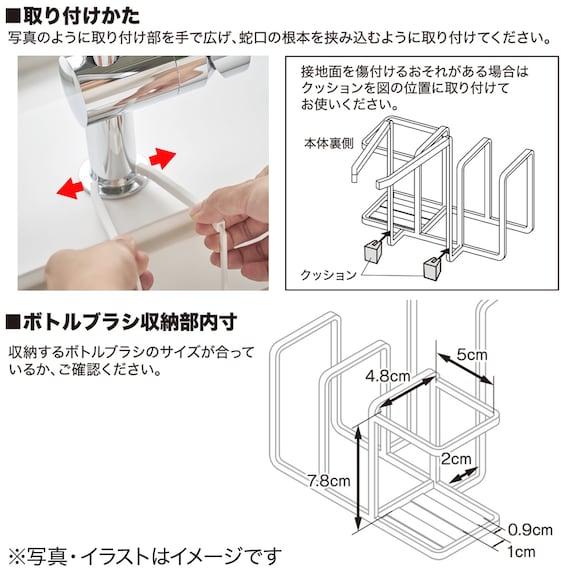 ■取り付けかた
写真のように取り付け部を手で広げ、蛇口の根本を挟み込むように取り付けてください。

接地面を傷付けるおそれがある場合はクッションを図の位置に取り付けてお使いください。

本体裏側

クッション

■ボトルブラシ収納部内寸
収納するボトルブラシのサイズが合っているか、ご確認ください。

5cm
4.8cm
2cm
7.8cm
0.9cm
1cm

※写真・イラストはイメージです