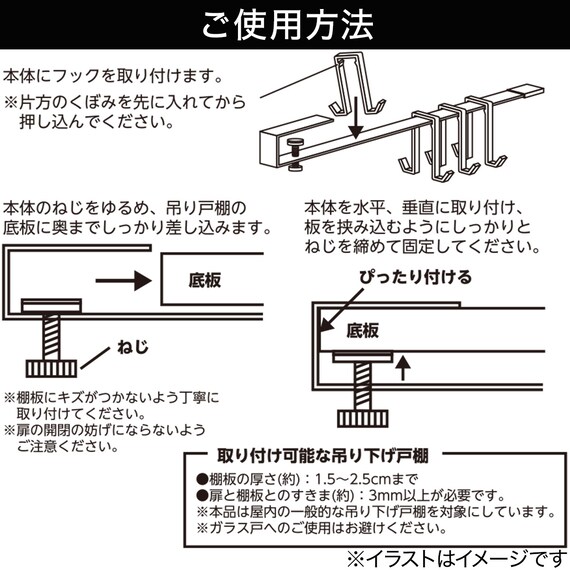 ご使用方法

本体にフックを取り付けます。
※片方のくぼみを先に入れてから押し込んでください。

本体のねじをゆるめ、吊り戸棚の底板に奥までしっかり差し込みます。

底板

ねじ

※棚板にキズがつかないよう丁寧に取り付けてください。
※扉の開閉の妨げにならないようご注意ください。

本体を水平、垂直に取り付け、板を挟み込むようにしっかりとねじを締めて固定してください。

ぴったり付ける

底板

取り付け可能な吊り下げ戸棚

●棚板の厚さ(約)：1.5～2.5cmまで
●扉と棚板とのすきま(約)：3mm以上が必要です。
※本品は屋内の一般的な吊り下げ戸棚を対象にしています。
※ガラス戸へのご使用はお避けください。

※イラストはイメージです