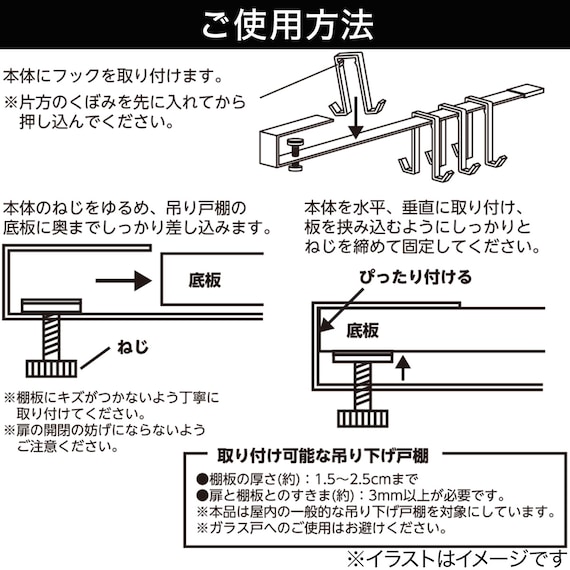 ご使用方法

本体にフックを取り付けます。
※片方のくぼみを先に入れてから押し込んでください。

本体のねじをゆるめ、吊り戸棚の底板に奥までしっかり差し込みます。

底板

ねじ

※棚板にキズがつかないよう丁寧に取り付けてください。
※扉の開閉の妨げにならないようご注意ください。

本体を水平、垂直に取り付け、板を挟み込むようにしっかりとねじを締めて固定してください。

ぴったり付ける

底板

取り付け可能な吊り下げ戸棚

●棚板の厚さ(約)：1.5～2.5cmまで
●扉と棚板とのすきま(約)：3mm以上が必要です。
※本品は屋内の一般的な吊り下げ戸棚を対象にしています。
※ガラス戸へのご使用はお避けください。

※イラストはイメージです