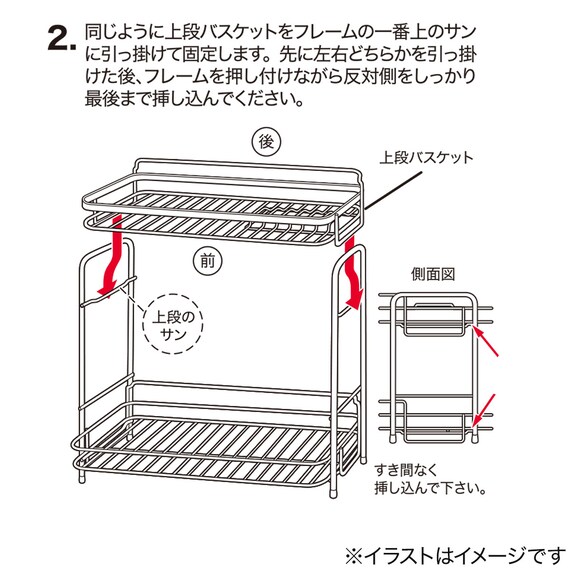 2. 同じように上段バスケットをフレームの一番上のサンに引っ掛けて固定します。先に左右どちらかを引っ掛けた後、フレームを押し付けながら反対側をしっかり最後まで挿し込んでください。

後

上段バスケット

前

上段のサン

側面図

すき間なく挿し込んで下さい。

※イラストはイメージです