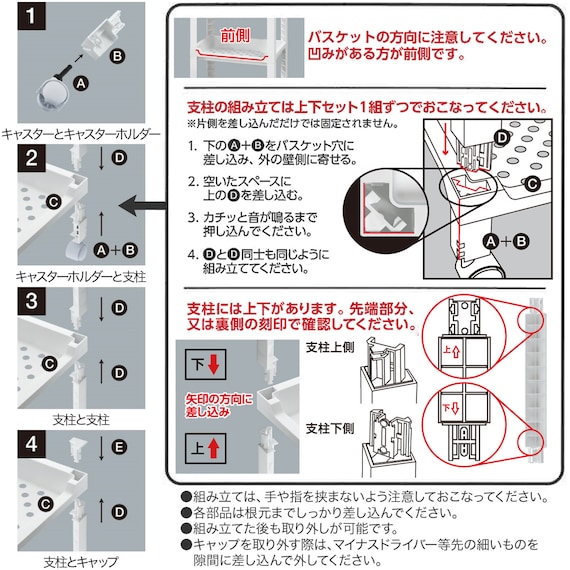 1

B

A

キャスターとキャスターホルダー

2

D

C

A+B

キャスターホルダーと支柱

3

D

C

D

支柱と支柱

4

E

C

D

支柱とキャップ

前側

バスケットの方向に注意してください。
凹みがある方が前側です。

支柱の組み立ては上下セット1組ずつでおこなってください。
※片側を差し込んだだけでは固定されません。

1. 下のA+Bをバスケット穴に差し込み、外の壁側に寄せる。

2. 空いたスペースに上のDを差し込む。

3. カチッと音が鳴るまで押し込んでください。

4. DとD同士も同じように組み立ててください。

D

C

A+B

支柱には上下があります。先端部分、又は裏側の刻印で確認してください。

下

矢印の方向に差し込み

上

支柱上側

支柱下側

上

下

●組み立ては、手や指を挟まないよう注意しておこなってください。
●各部品は根元までしっかり差し込んでください。
●組み立てた後も取り外しが可能です。
●キャップを取り外す際は、マイナスドライバー等先の細いものを隙間に差し込んで外してください。