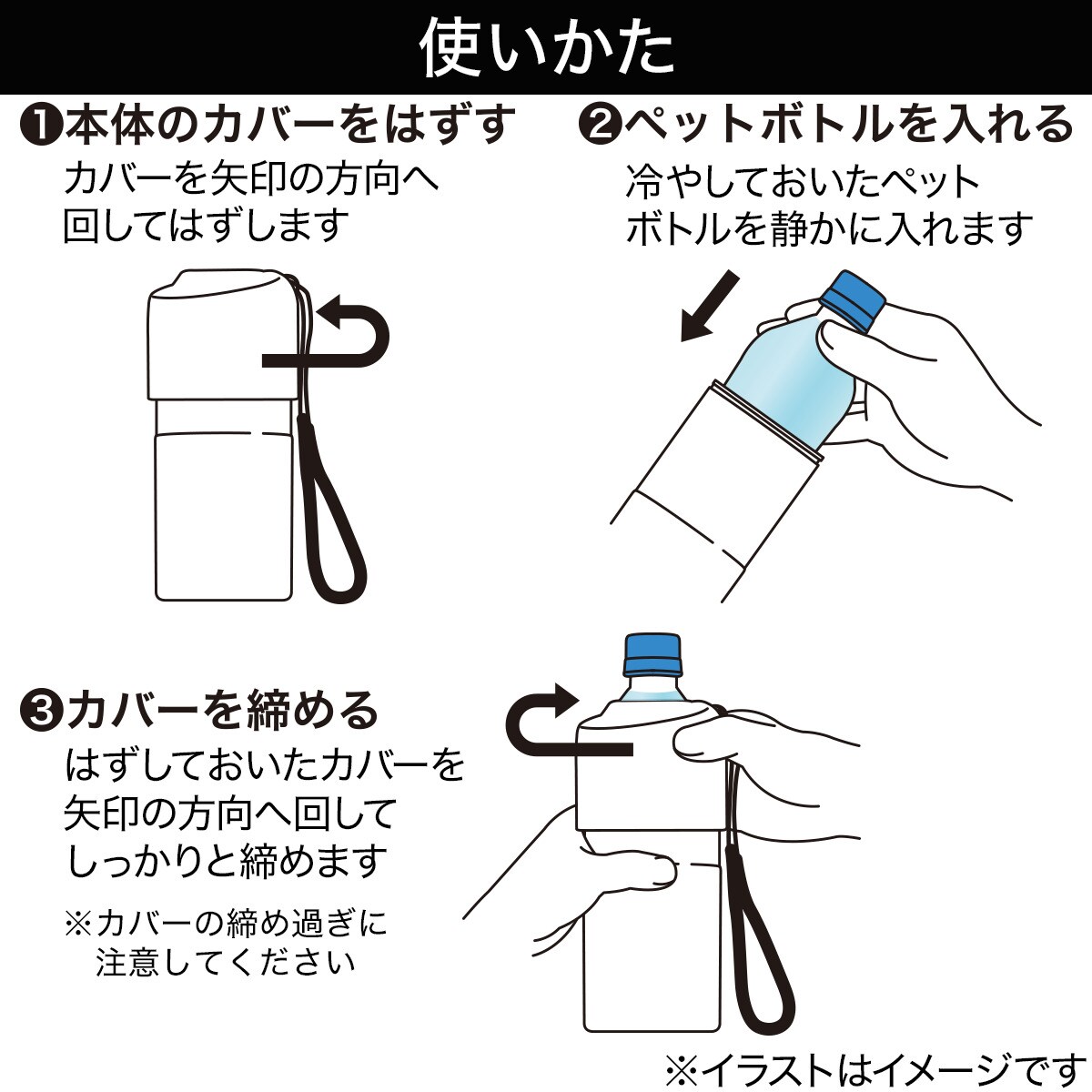 使いかた

❶本体のカバーをはずす
カバーを矢印の方向へ回してはずします

❷ペットボトルを入れる
冷やしておいたペットボトルを静かに入れます

❸カバーを締める
はずしておいたカバーを矢印の方向へ回してしっかりと締めます

※カバーの締め過ぎに注意してください

※イラストはイメージです