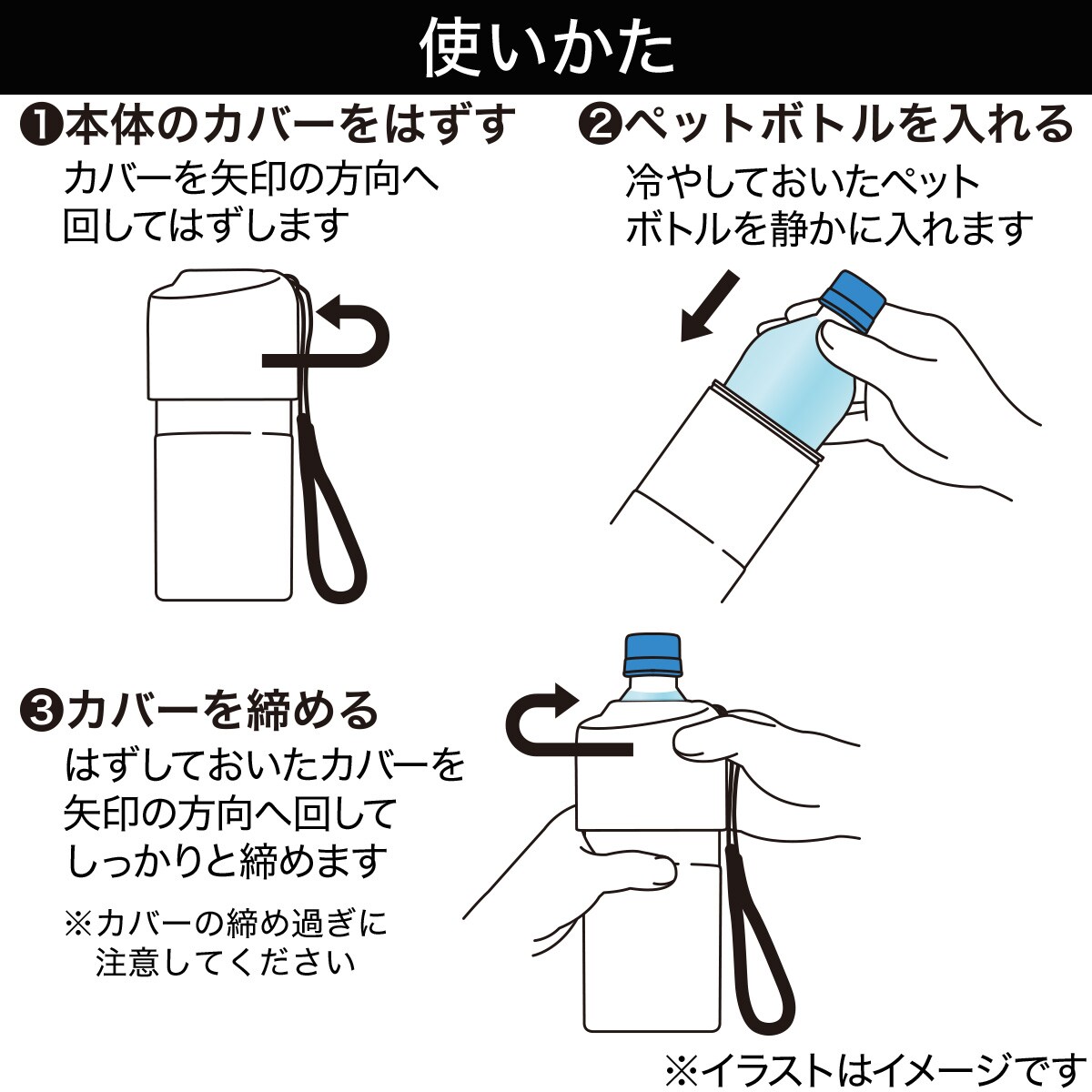 使いかた

❶本体のカバーをはずす
カバーを矢印の方向へ回してはずします

❷ペットボトルを入れる
冷やしておいたペットボトルを静かに入れます

❸カバーを締める
はずしておいたカバーを矢印の方向へ回してしっかりと締めます

※カバーの締め過ぎに注意してください

※イラストはイメージです